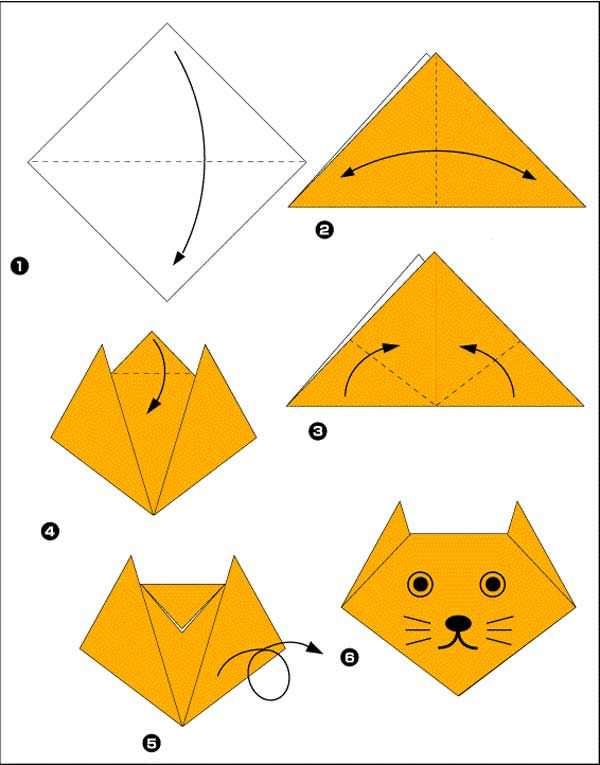 1
2
3
4
5
6