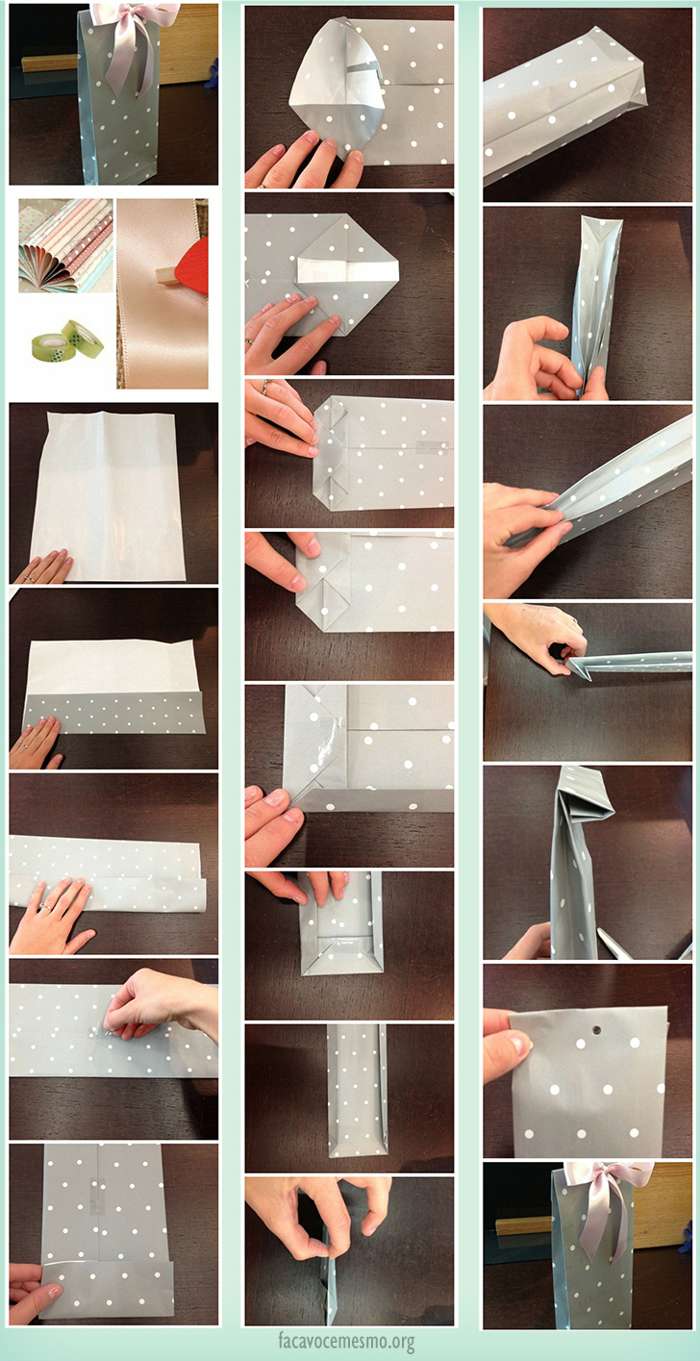 facavocemesmo.org