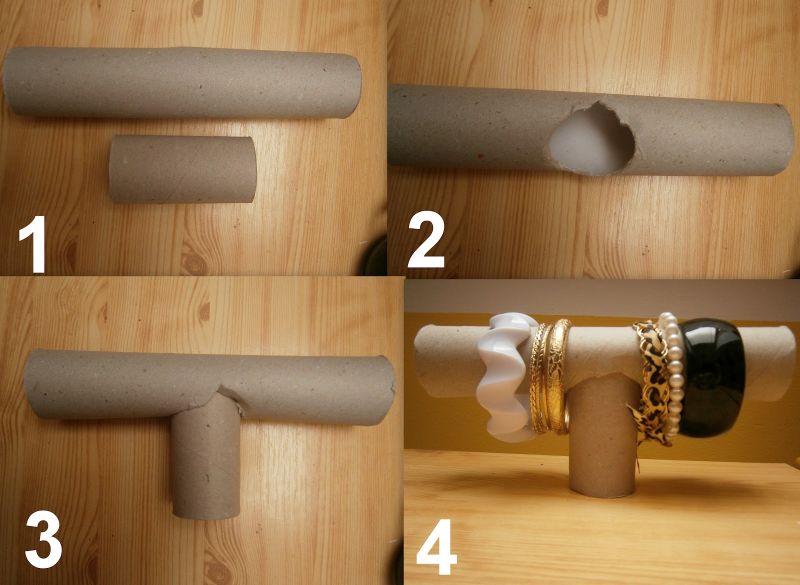 1
2
3
4