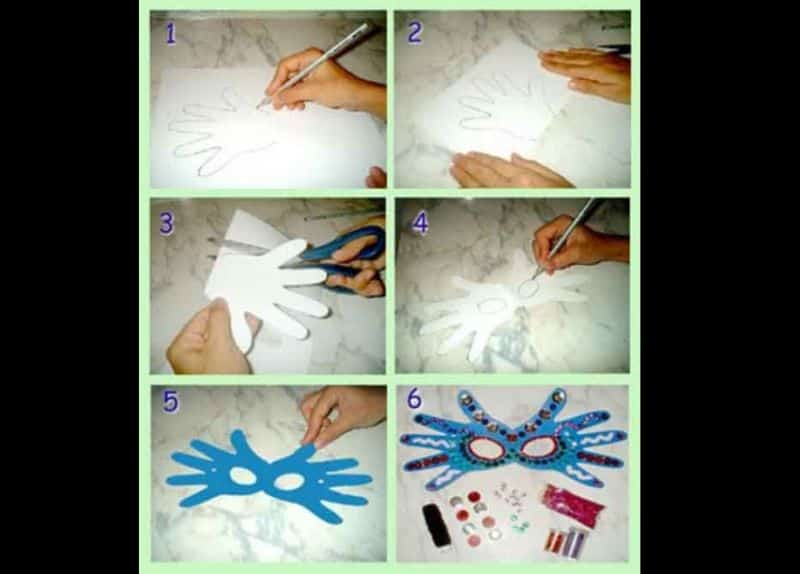 1

2

3

4

5

6