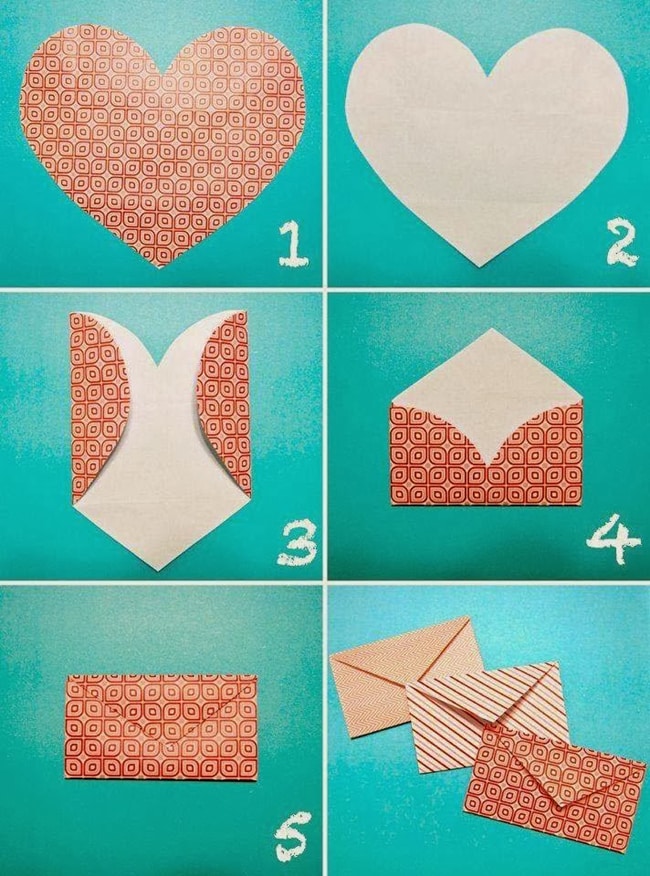 1

2

3

4

5