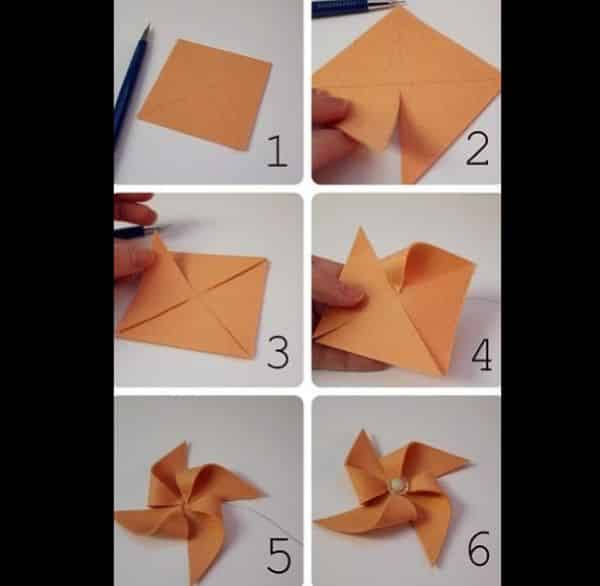 1
2
3
4
5
6