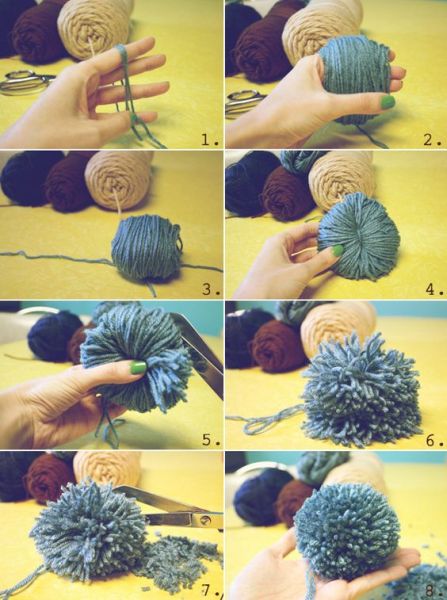 1.

2.

3.

4.

5.

6.

7.

8.