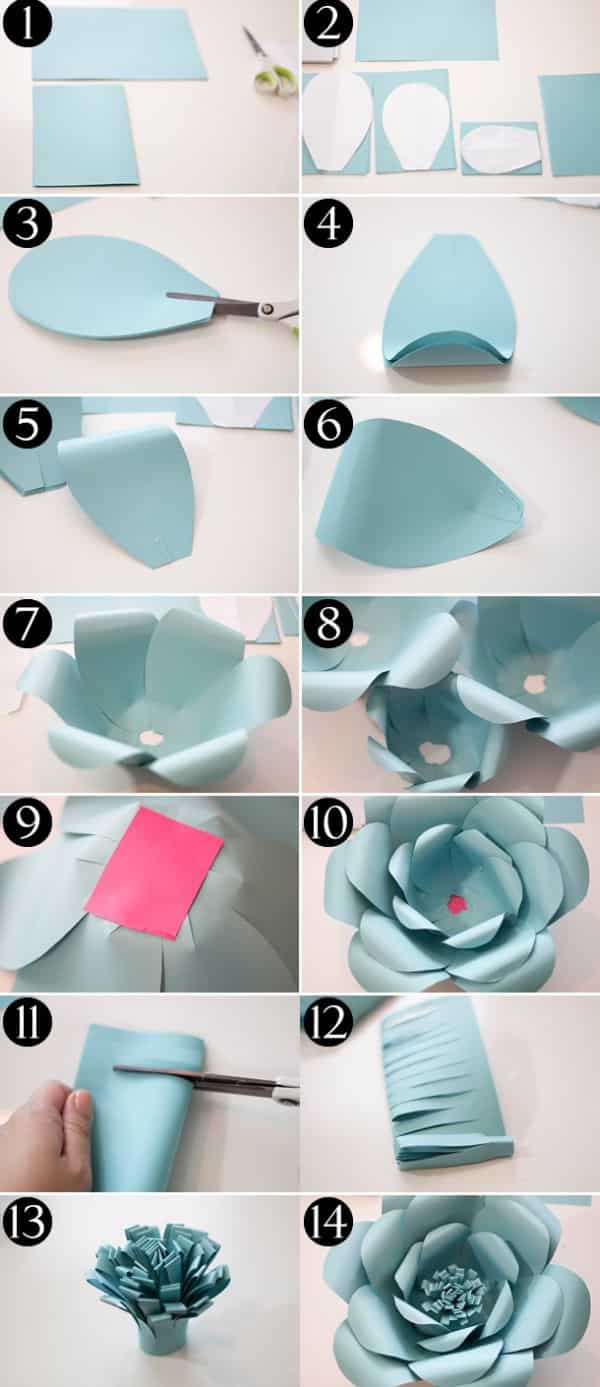 1
2
3
4
5
6
7
8
9
10
11
12
13
14